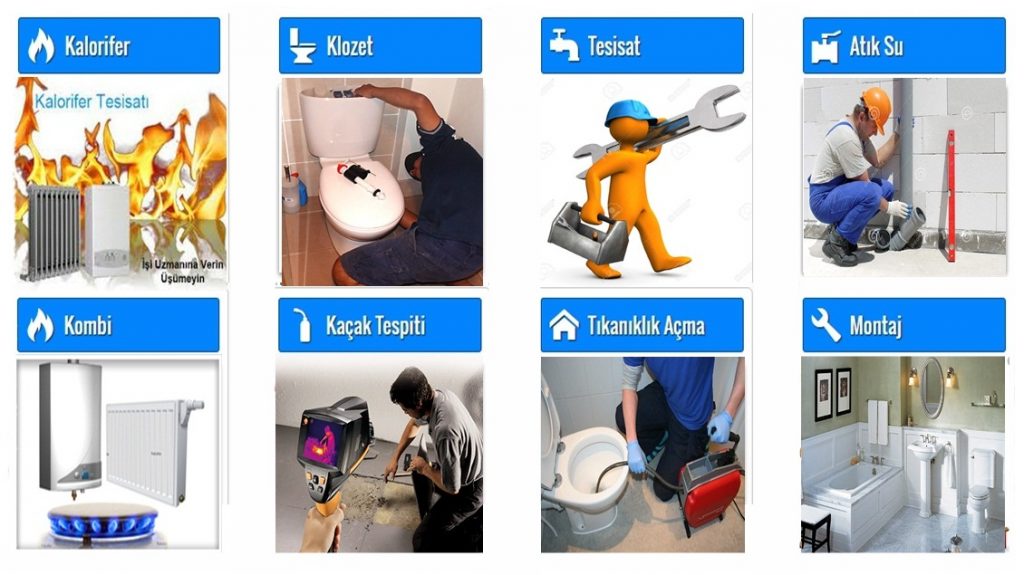 Kalorifer

Kalorifer Tesisatı

İşi Uzmanına Verin Üşümeyin

Klozet

Tesisat

Atık Su

Kombi

Kaçak Tespiti

Tıkanıklık Açma

Montaj